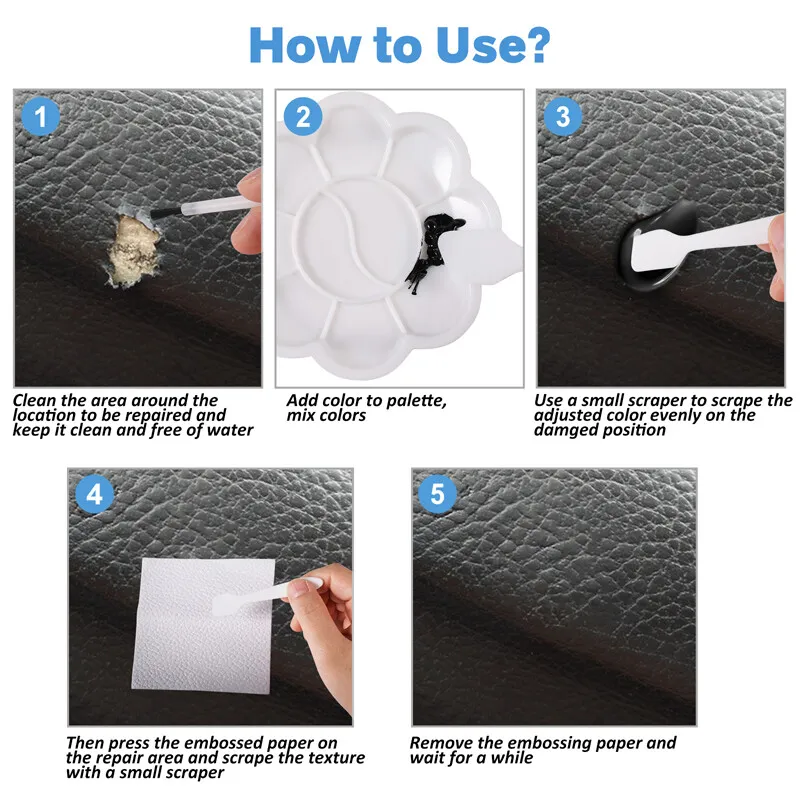 How to Use?

1

Clean the area around the location to be repaired and keep it clean and free of water

2

Add color to palette, mix colors

3

Use a small scraper to scrape the adjusted color evenly on the damged position

4

Then press the embossed paper on the repair area and scrape the texture with a small scraper

5

Remove the embossing paper and wait for a while